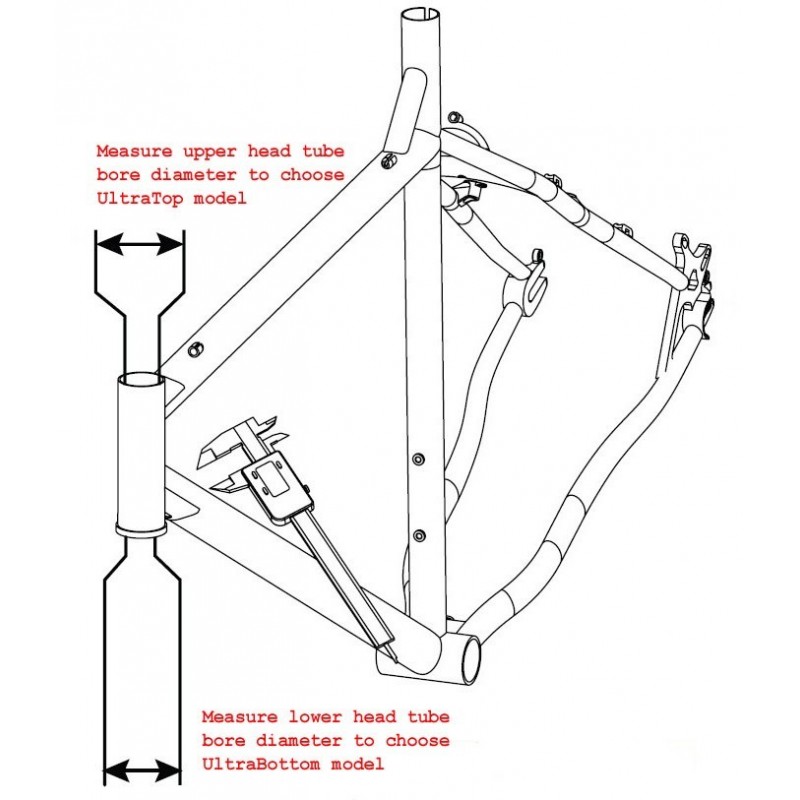 Measure upper head tube bore diameter to choose UltraTop model

Measure lower head tube bore diameter to choose UltraBottom model